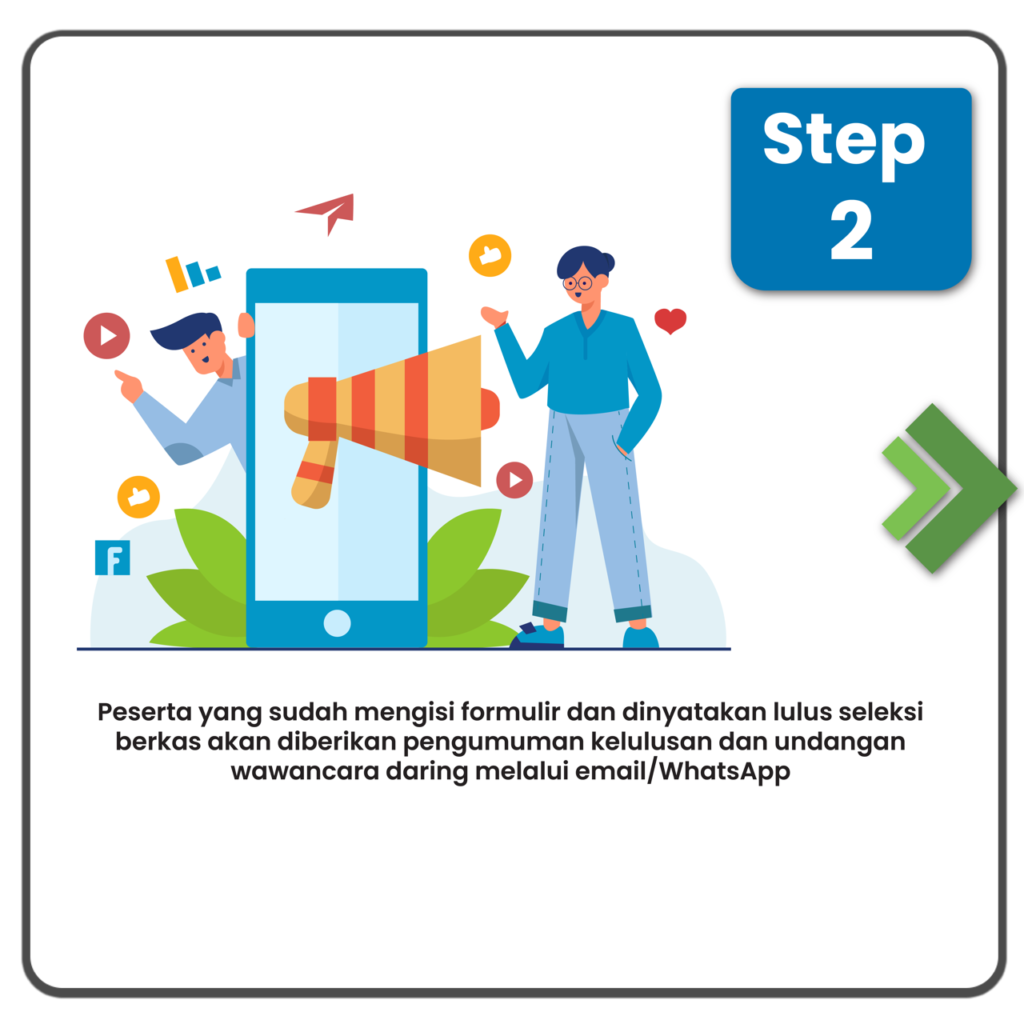 Step
2

F

Peserta yang sudah mengisi formulir dan dinyatakan lulus seleksi berkas akan diberikan pengumuman kelulusan dan undangan wawancara daring melalui email/WhatsApp