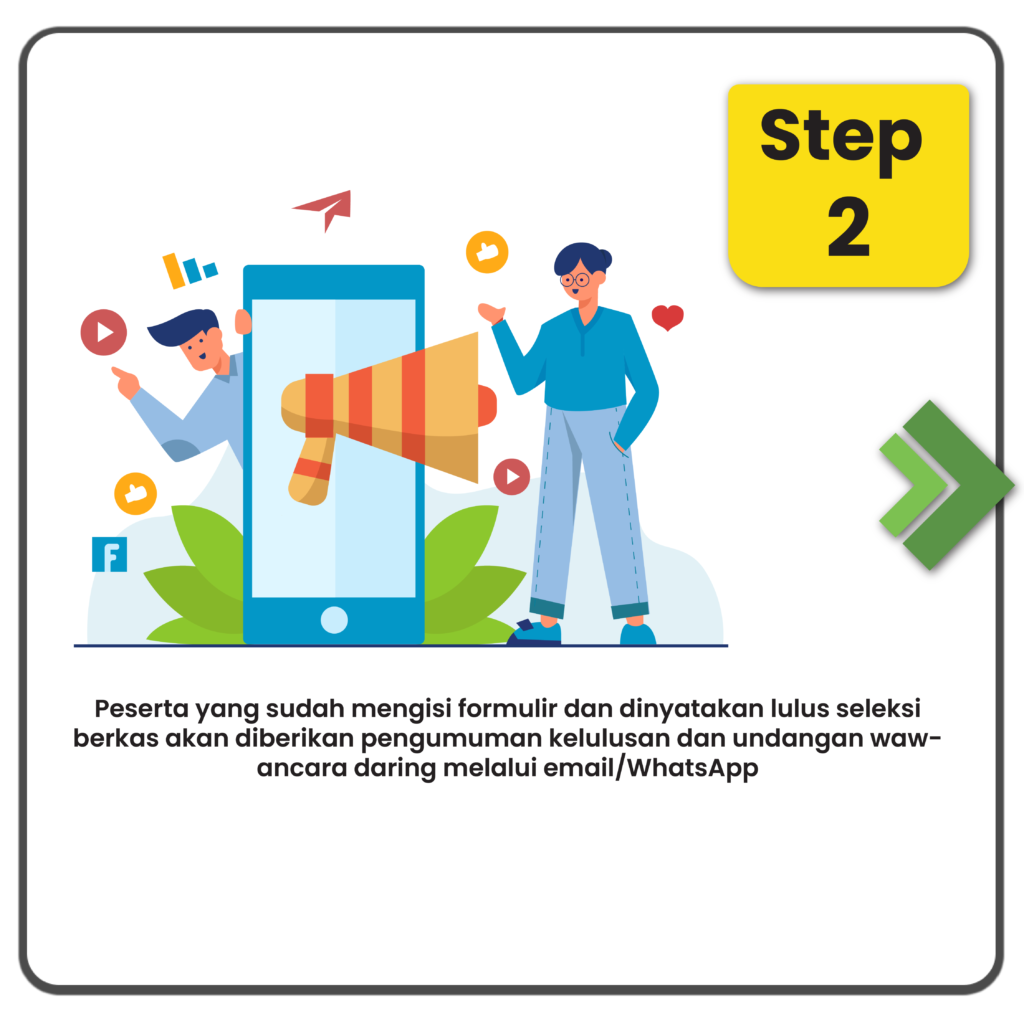 Step 2

F

Peserta yang sudah mengisi formulir dan dinyatakan lulus seleksi berkas akan diberikan pengumuman kelulusan dan undangan wawancara daring melalui email/WhatsApp