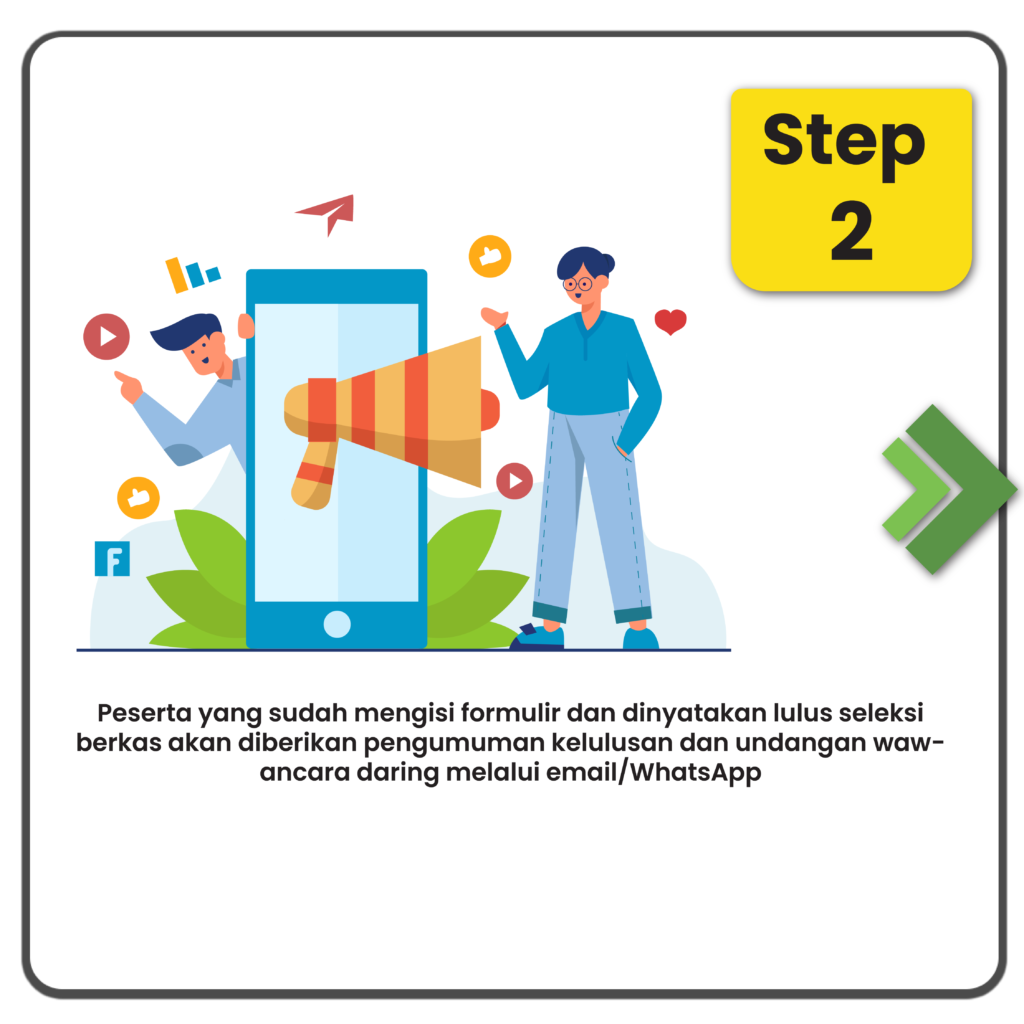 Step 2

F

Peserta yang sudah mengisi formulir dan dinyatakan lulus seleksi berkas akan diberikan pengumuman kelulusan dan undangan wawancara daring melalui email/WhatsApp