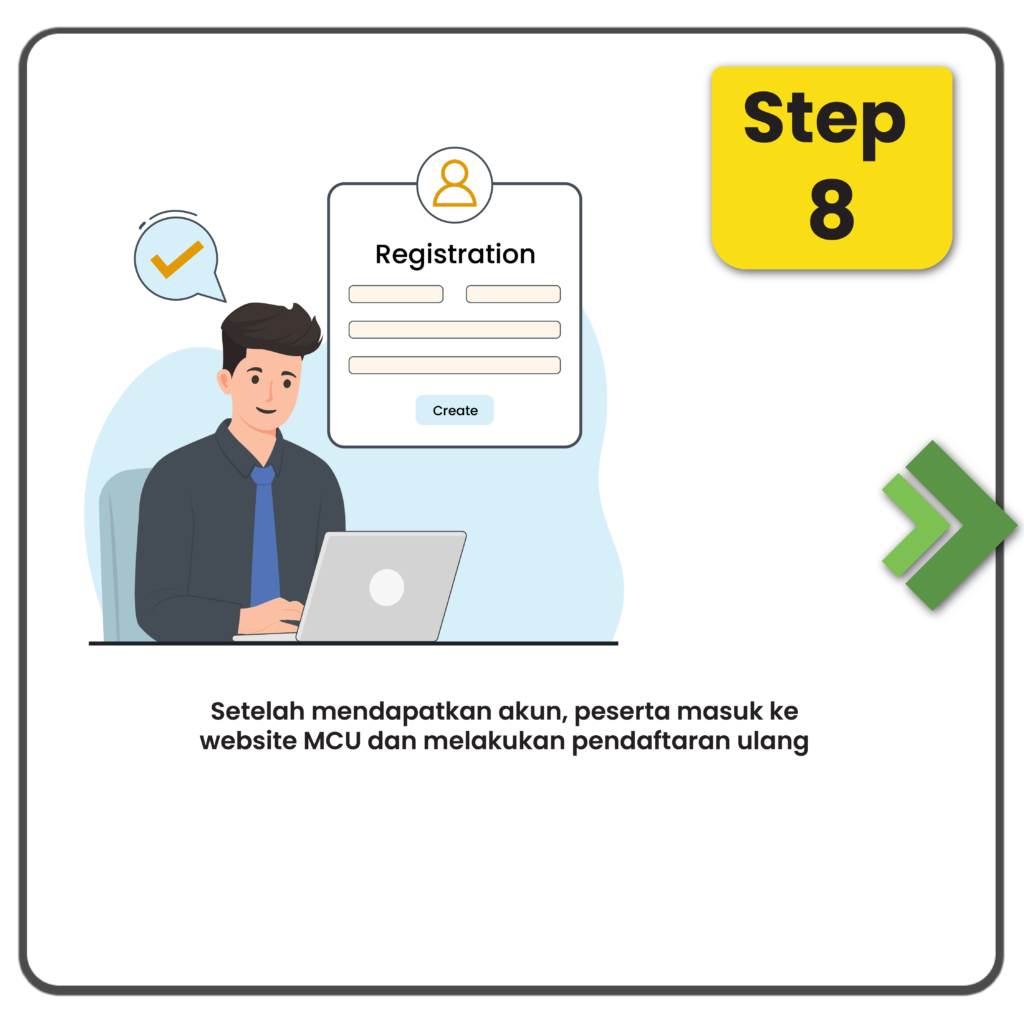 Step 8

Registration

Create

Setelah mendapatkan akun, peserta masuk ke website MCU dan melakukan pendaftaran ulang