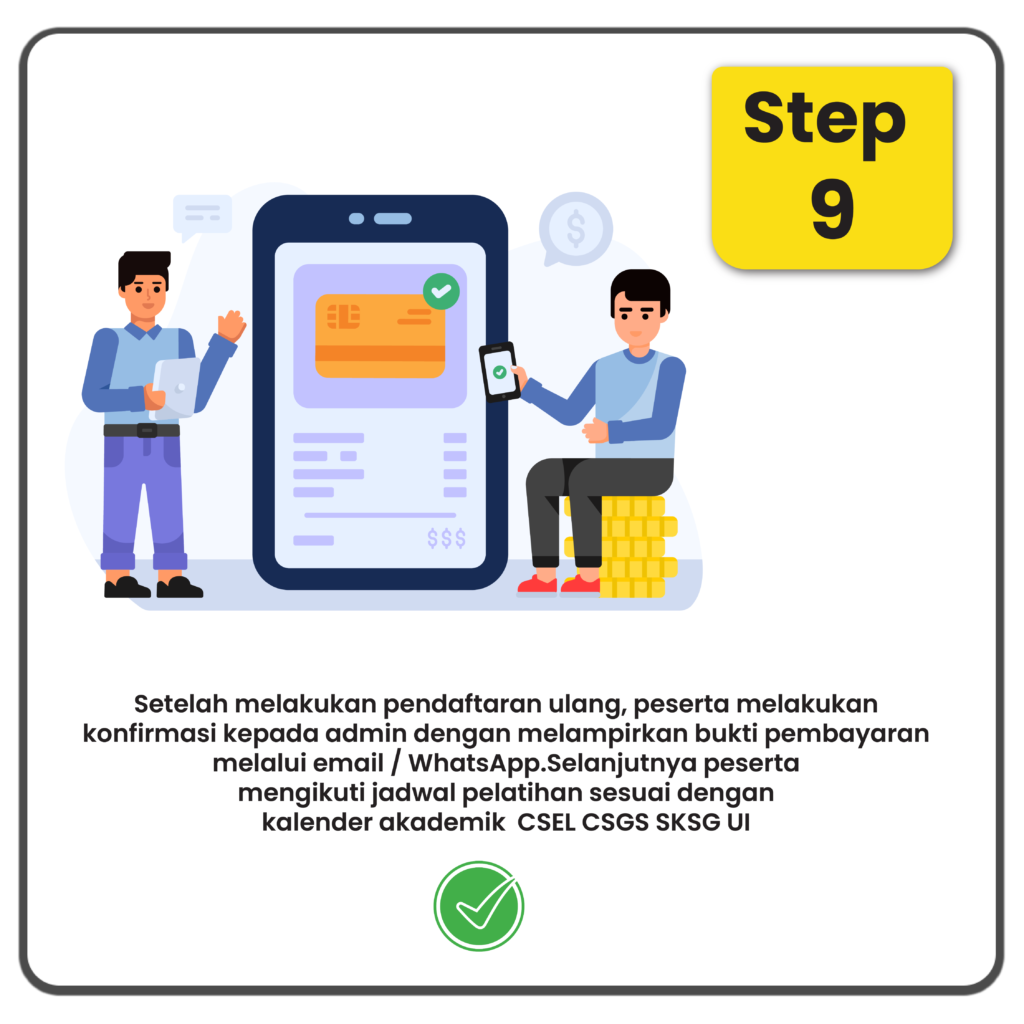 Step 9

$$$

Setelah melakukan pendaftaran ulang, peserta melakukan konfirmasi kepada admin dengan melampirkan bukti pembayaran melalui email / WhatsApp.Selanjutnya peserta mengikuti jadwal pelatihan sesuai dengan kalender akademik CSEL CSGS SKSG UI