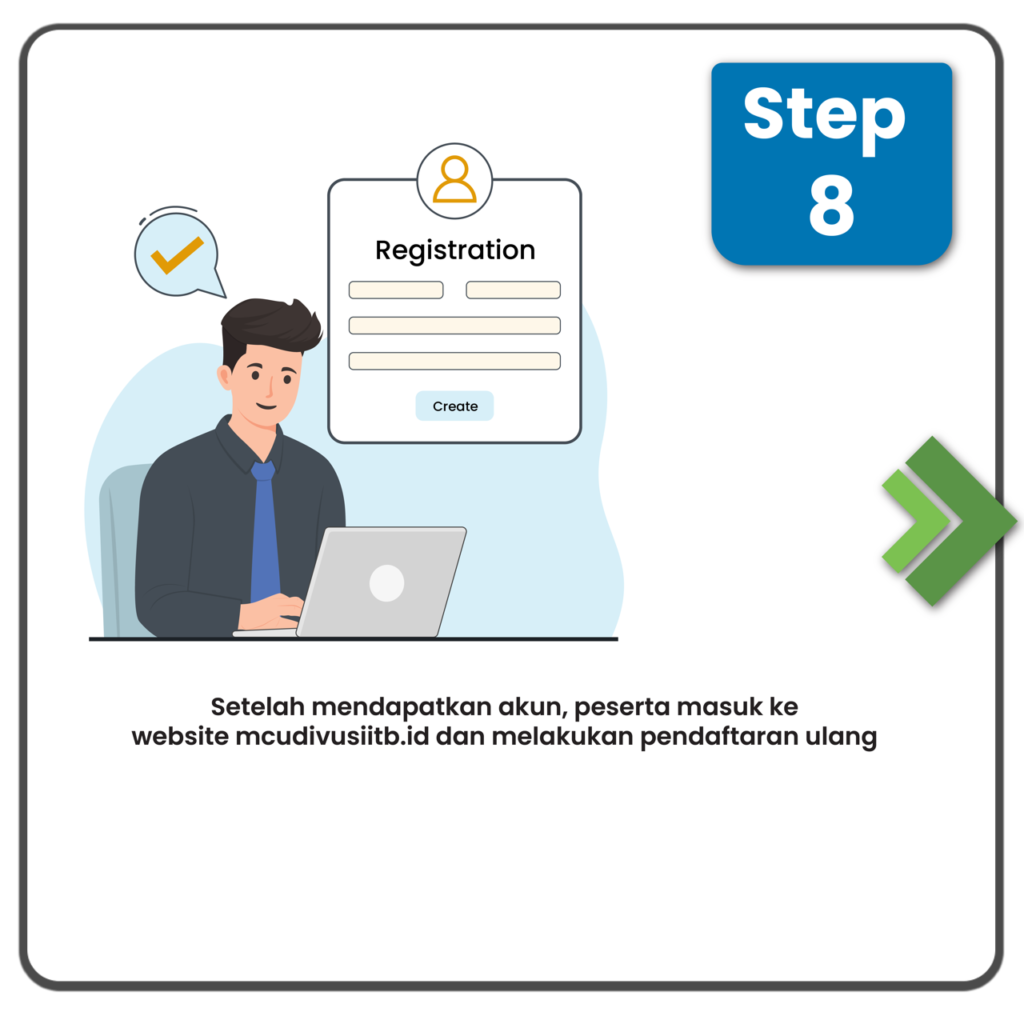 Step
8

Registration

Create

Setelah mendapatkan akun, peserta masuk ke website mcudivusiitb.id dan melakukan pendaftaran ulang