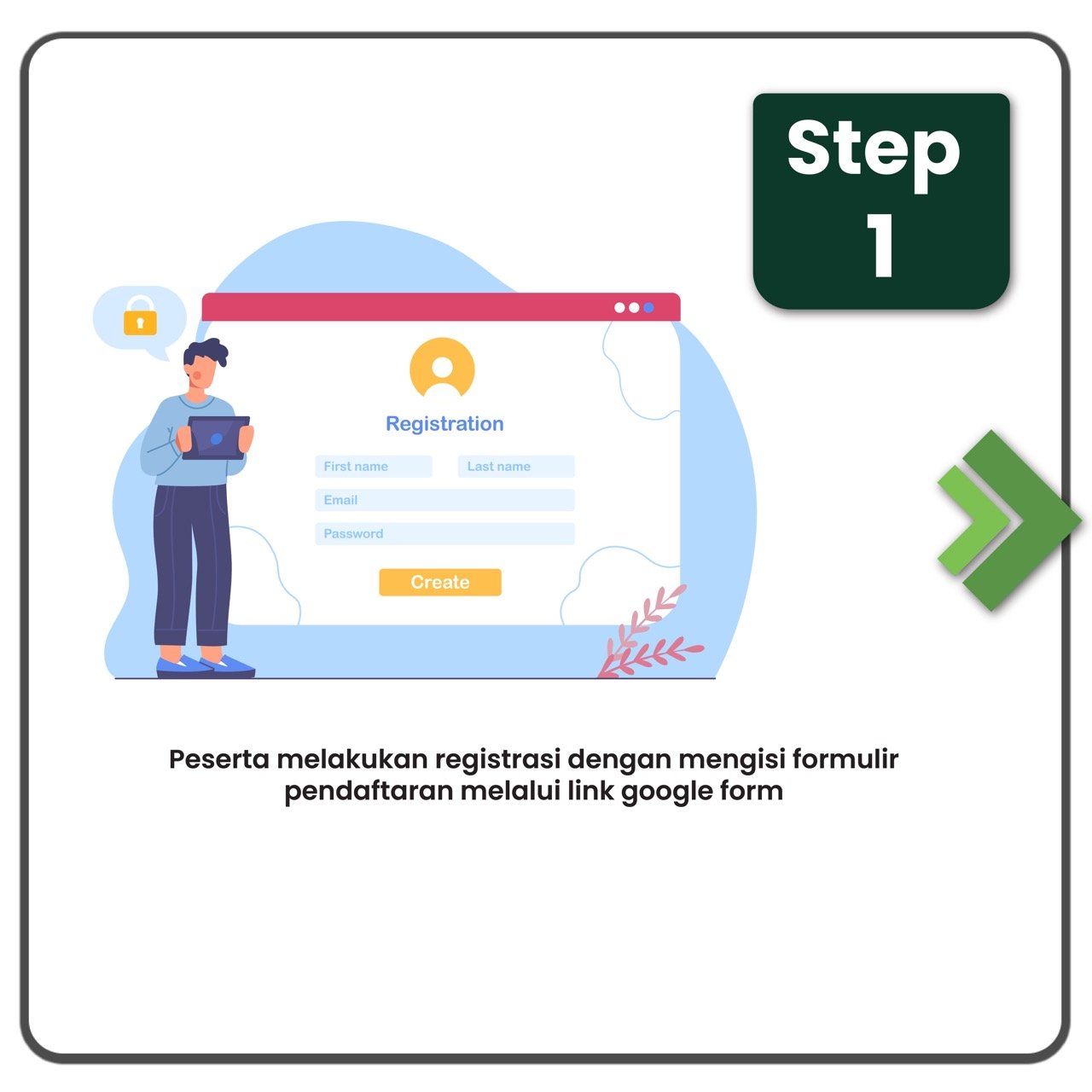 Step 1

Registration

First name

Last name

Email

Password

Create

Peserta melakukan registrasi dengan mengisi formulir pendaftaran melalui link google form