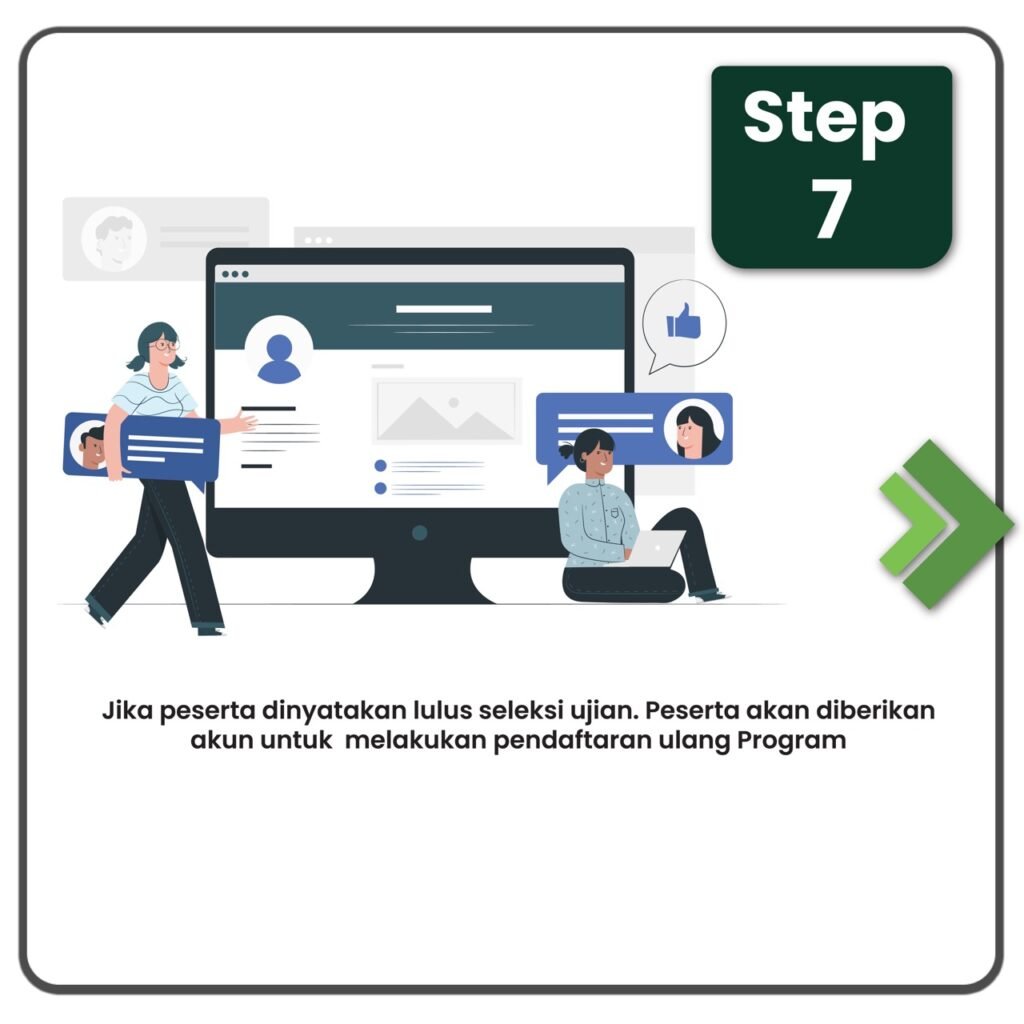 Step
7

Jika peserta dinyatakan lulus seleksi ujian. Peserta akan diberikan akun untuk melakukan pendaftaran ulang Program