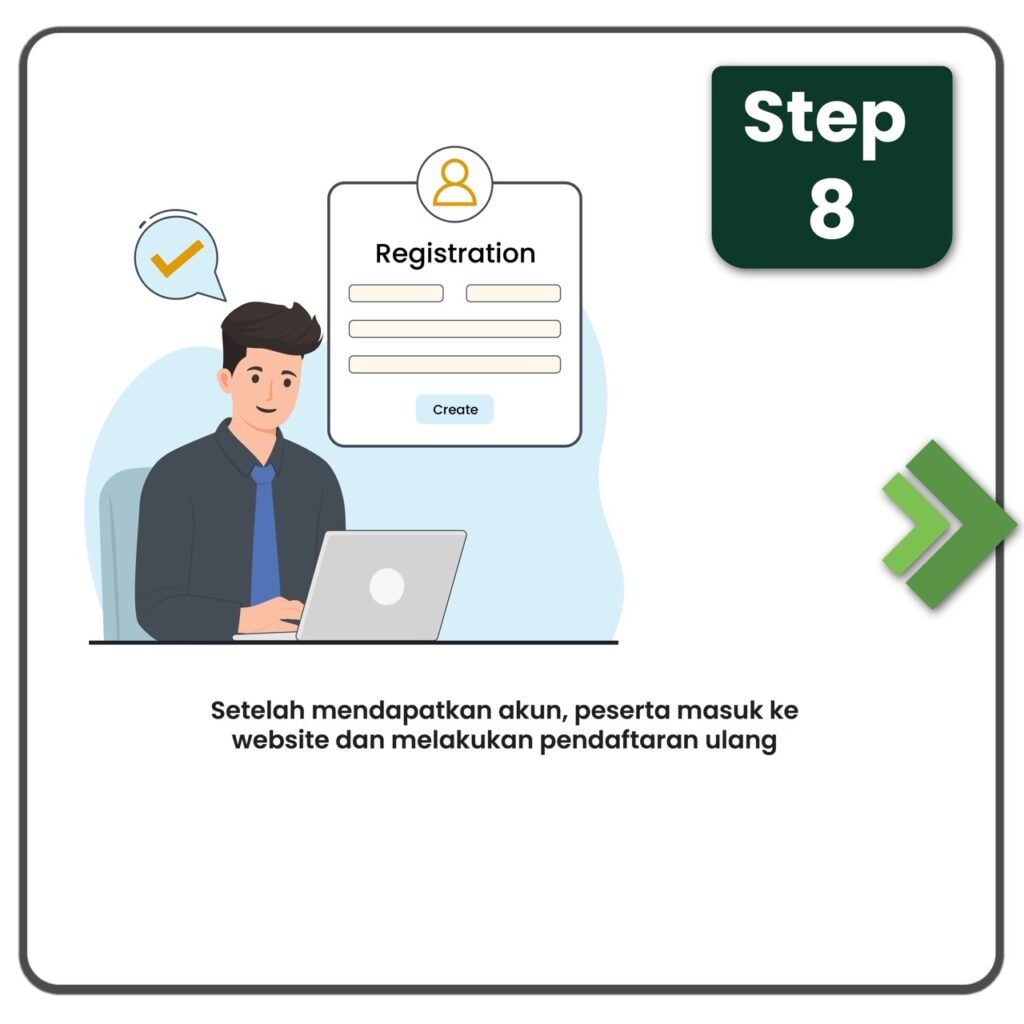 Step 8

Registration

Create

Setelah mendapatkan akun, peserta masuk ke website dan melakukan pendaftaran ulang